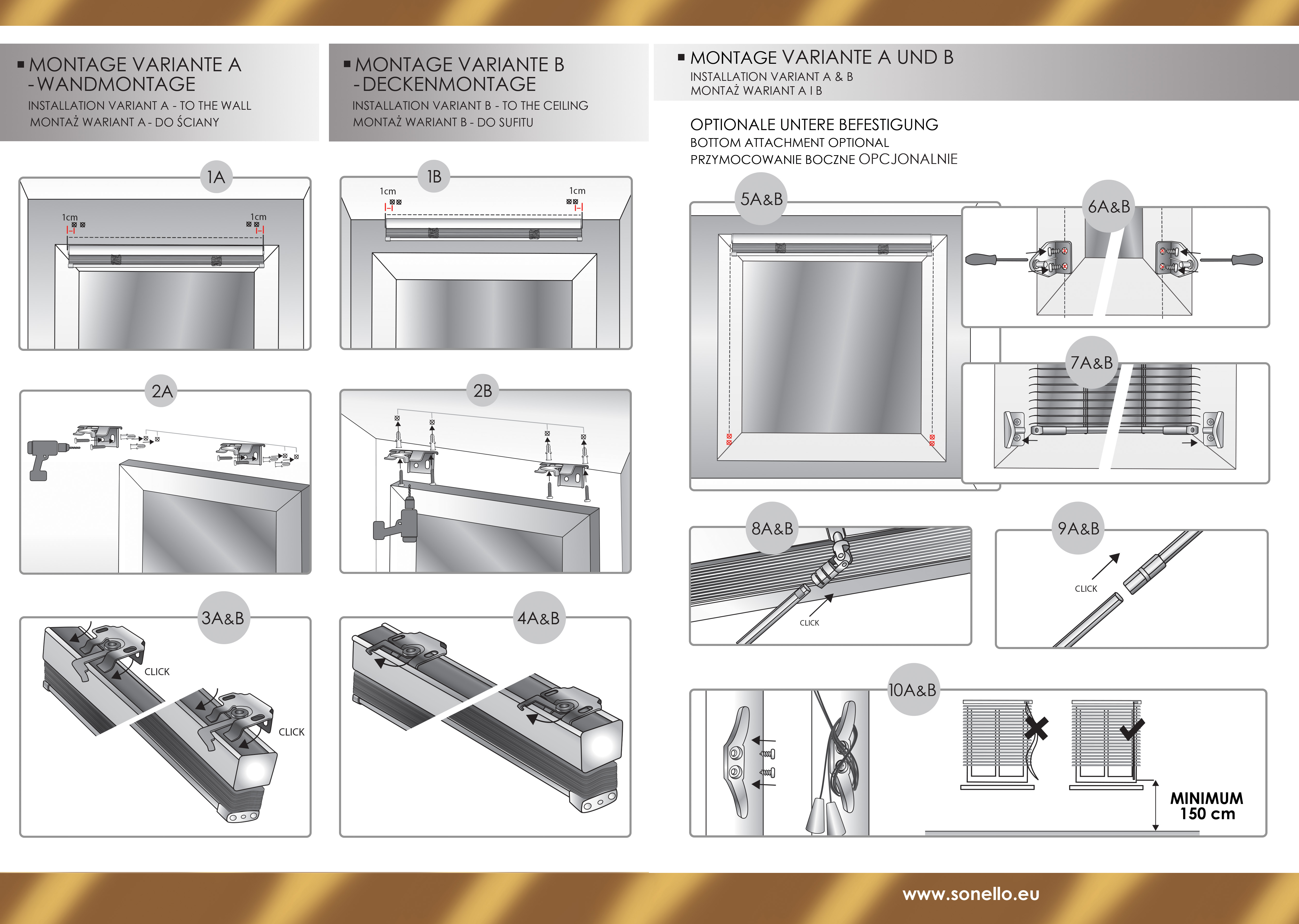 ▪ MONTAGE VARIANTE A
- WANDMONTAGE
INSTALLATION VARIANT A - TO THE WALL
MONTAŻ WARIANT A - DO ŚCIANY

1A
1cm
1cm

2A

3A&B
CLICK
CLICK

▪ MONTAGE VARIANTE B
- DECKENMONTAGE
INSTALLATION VARIANT B - TO THE CEILING
MONTAŻ WARIANT B - DO SUFITU

1B
1cm
1cm

2B

4A&B

▪ MONTAGE VARIANTE A UND B
INSTALLATION VARIANT A & B
MONTAŻ WARIANT A I B

OPTIONALE UNTERE BEFESTIGUNG
BOTTOM ATTACHMENT OPTIONAL
PRZYMOCOWANIE BOCZNE OPCJONALNIE

5A&B

6A&B

7A&B

8A&B
CLICK

9A&B
CLICK

10A&B
MINIMUM
150 cm

www.sonello.eu